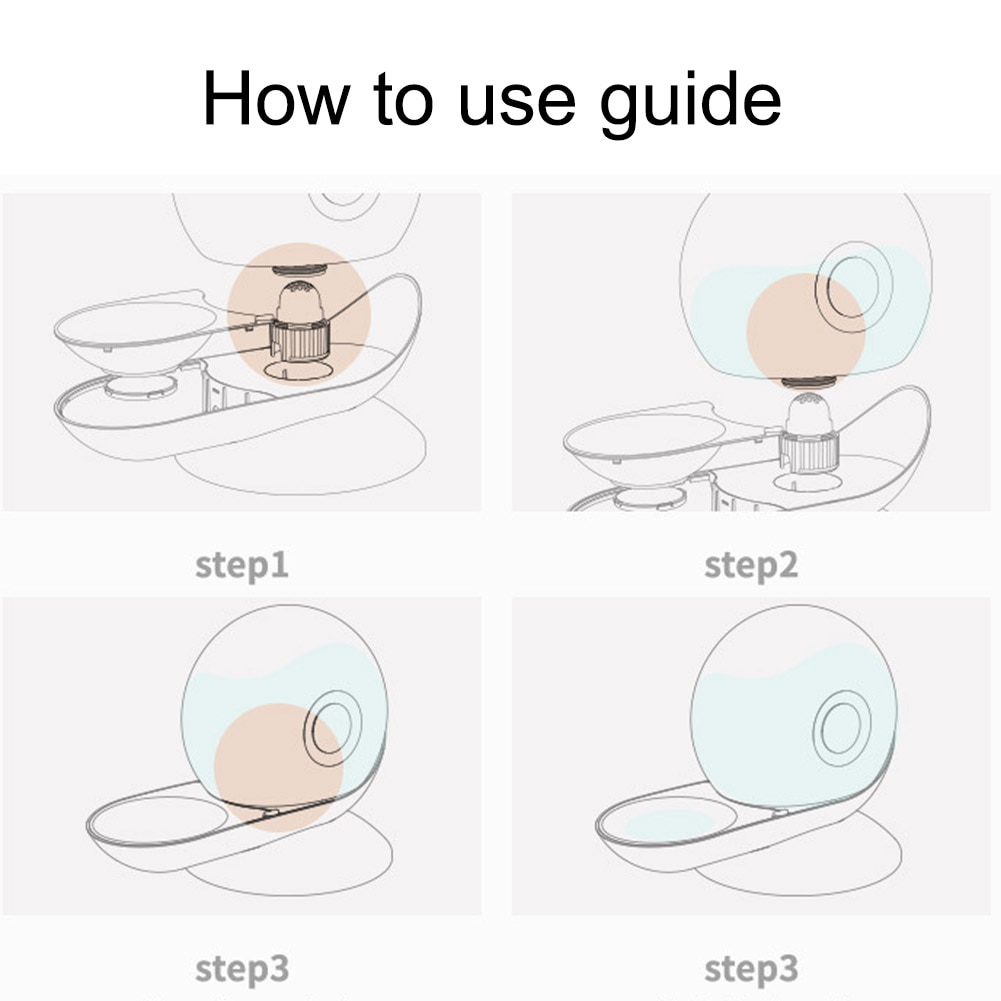 How to use guide

step1

step2

step3

step3